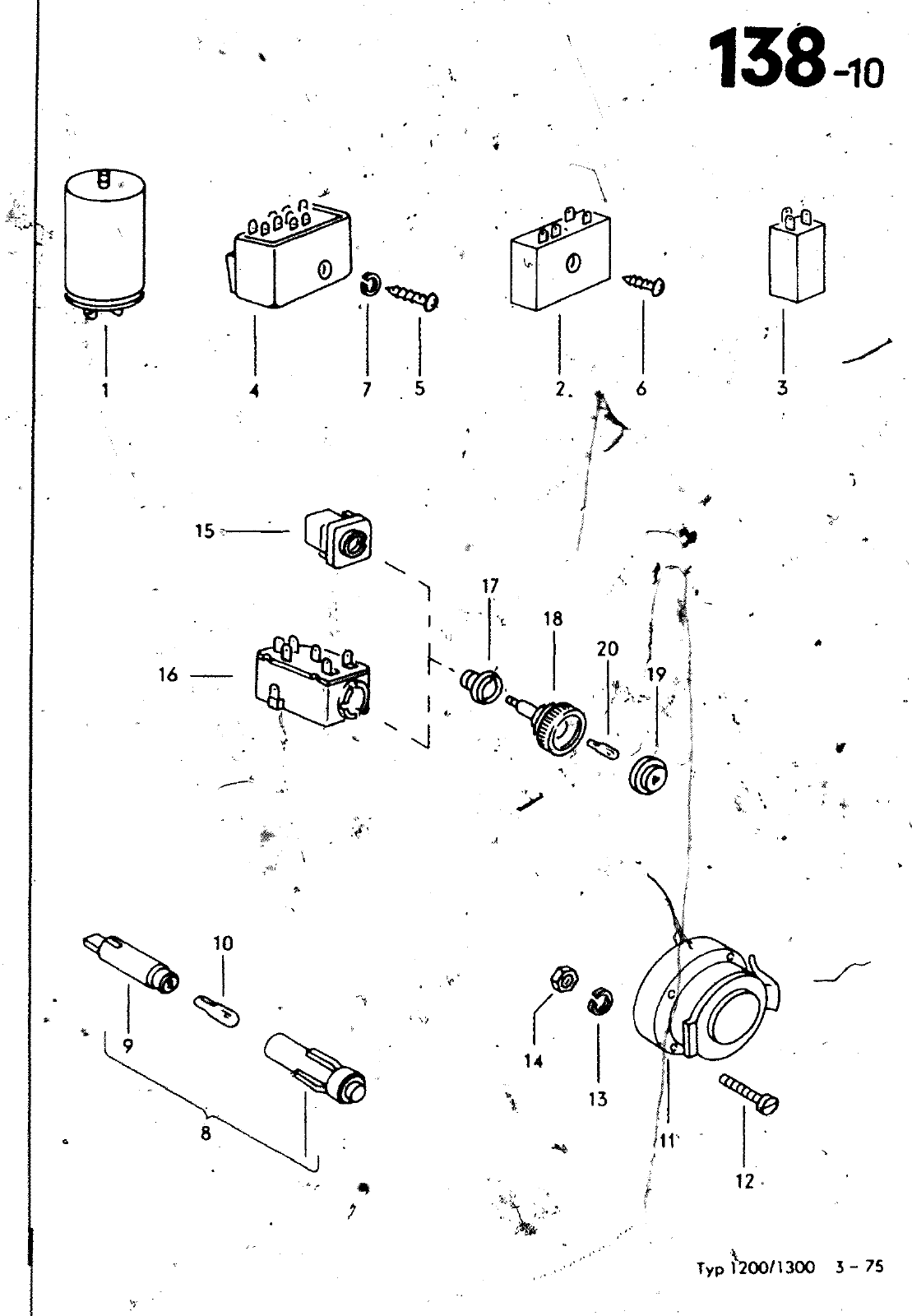 138-10

1
4
7
5
2
6
3

15
16
17
18
20
19

10
9
8
14
13
11
12

Typ 1200/1300 3 - 75