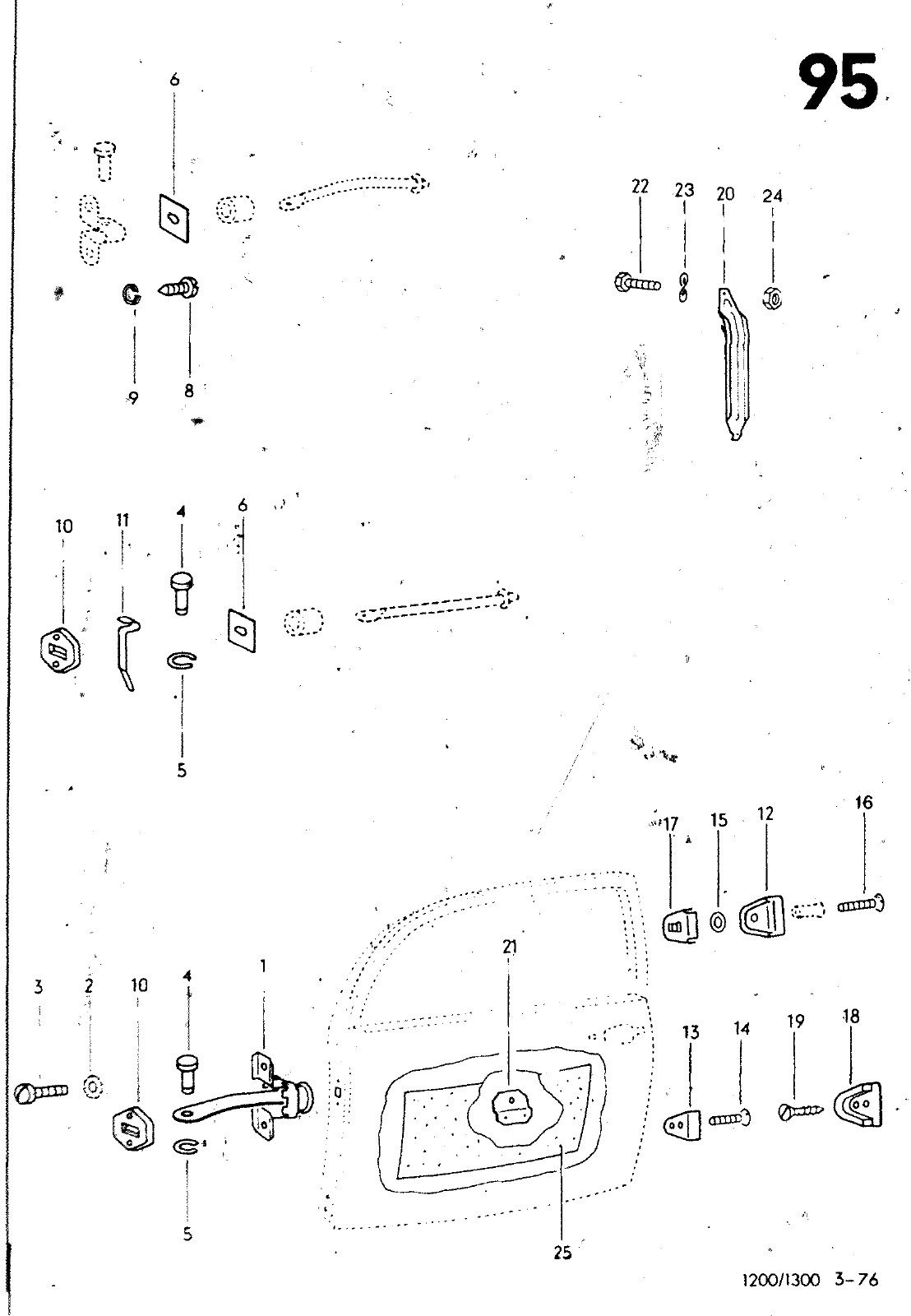 95

6

22 23 20 24

9 8

10 11 4 6

5

17 15 12 16

3 2 10 4 1

21

13 14 19 18

5

25

1200/1300 3-76