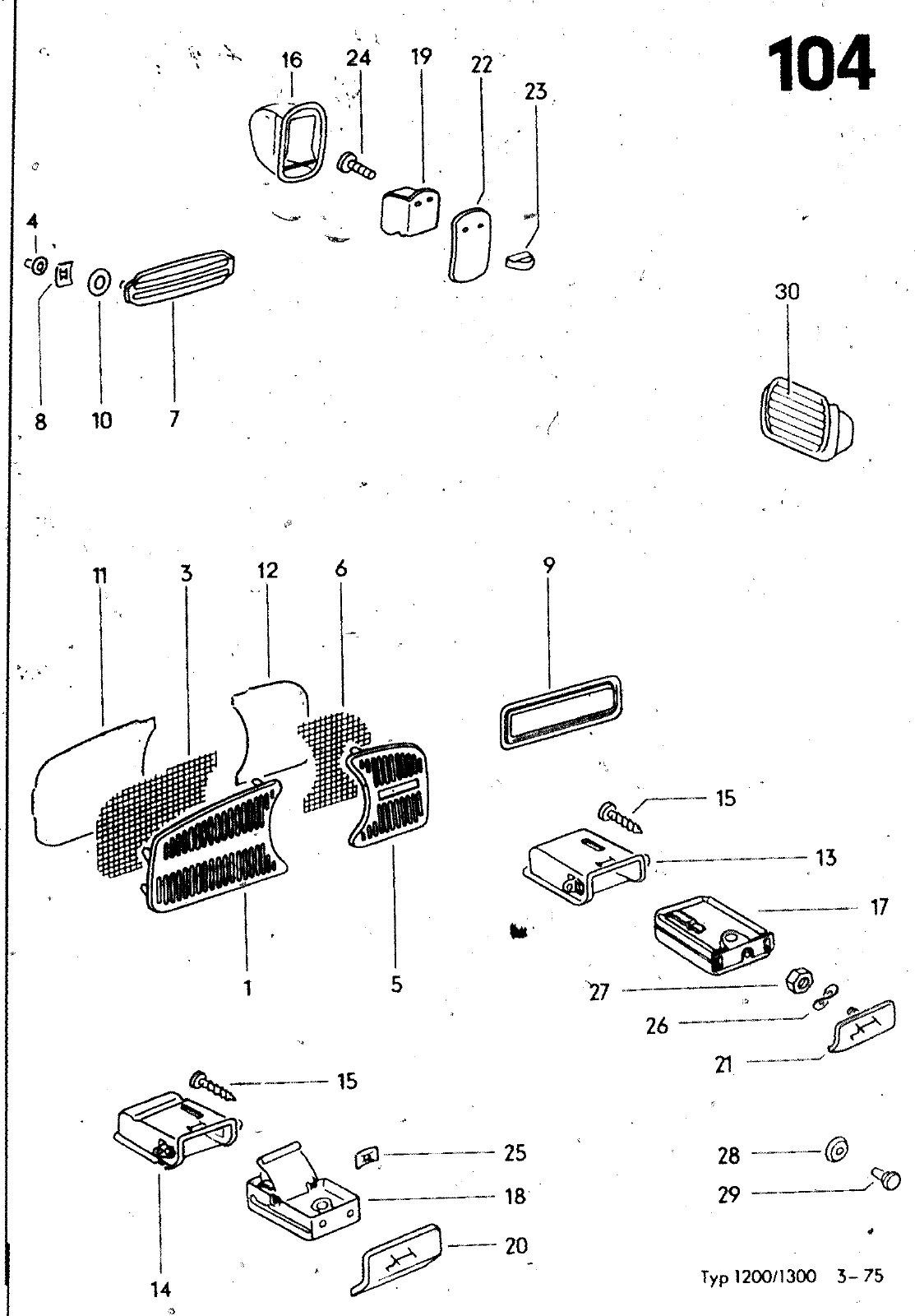 104

16 24 19 22 23

4

8 10 7

30

11 3 12 6

9

15

13

17

1 5

27

26

21

15

25

18

20

14

28

29

Typ 1200/1300 3-75