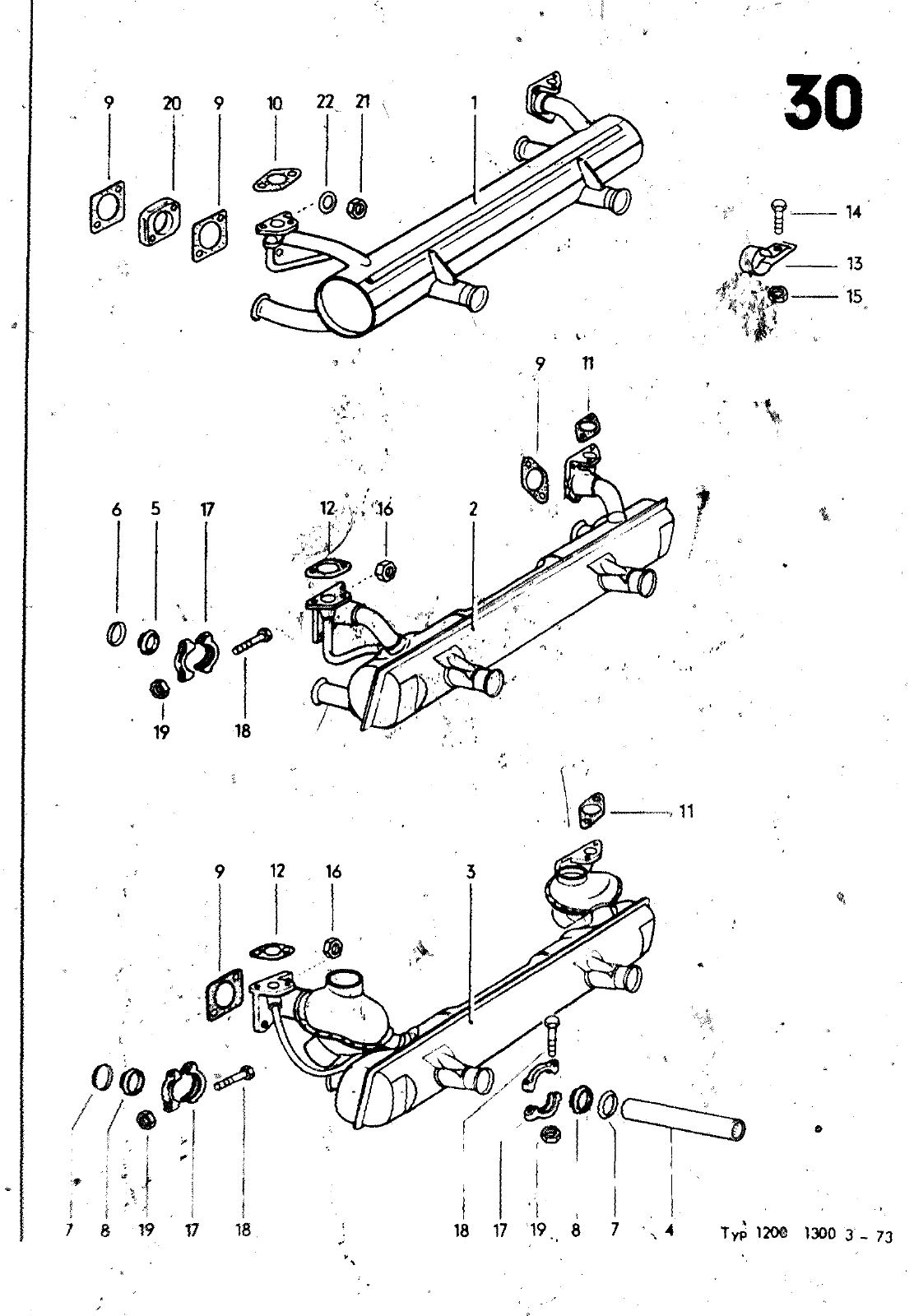 30

9
20
9
10
22
21
1
14
13
15

9
11
6
5
17
12
16
2
19
18

11
9
12
16
3
7
8
19
17
18
18
17
19
8
7
4

Typ 1200 1300 3 - 73