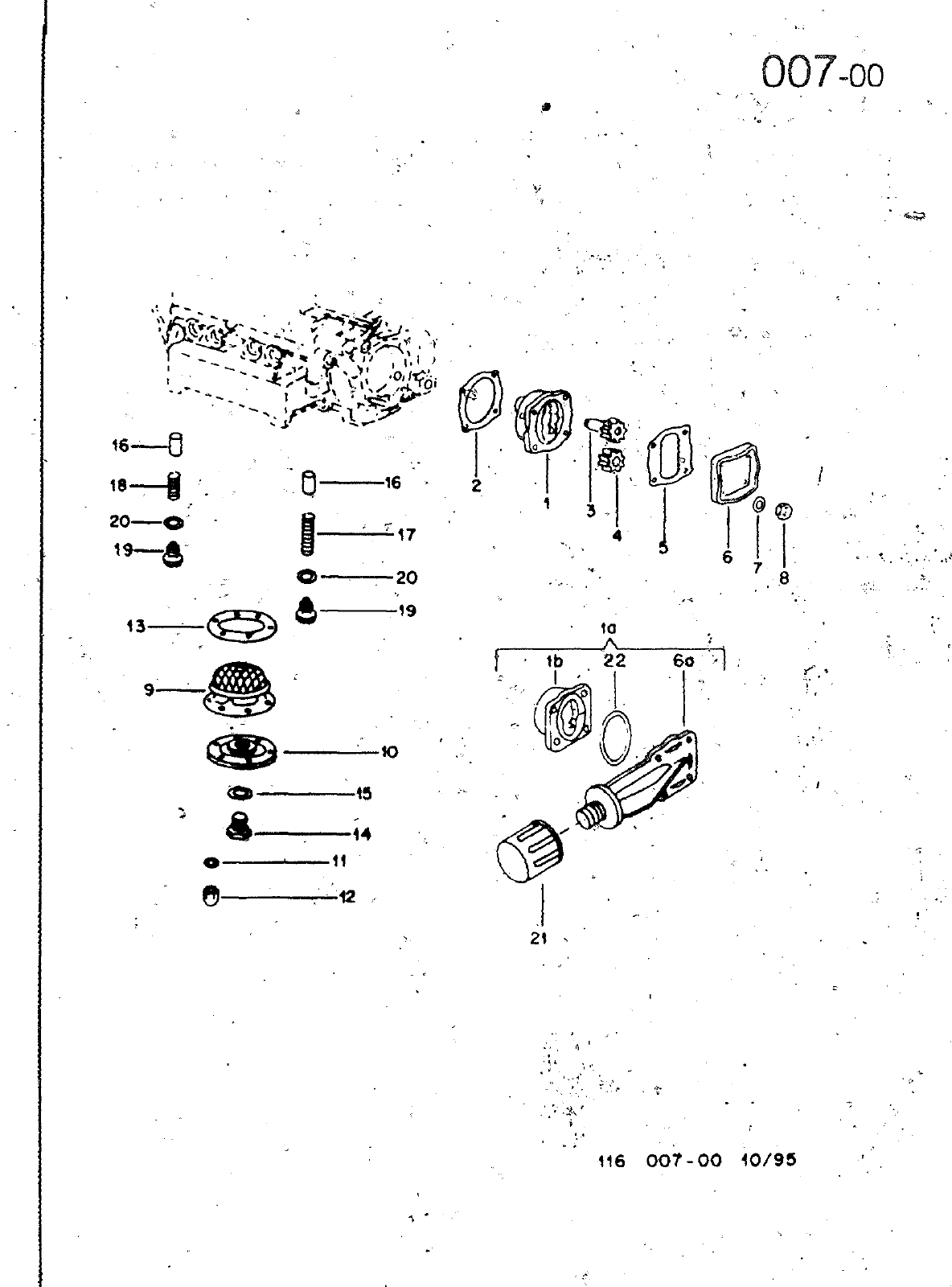 007-00

16
18
20
19
16
17
20
19
2
1
3
4
5
6
7
8
13
9
10
15
14
11
12
1a
1b
22
6a
21

116 007-00 10/95