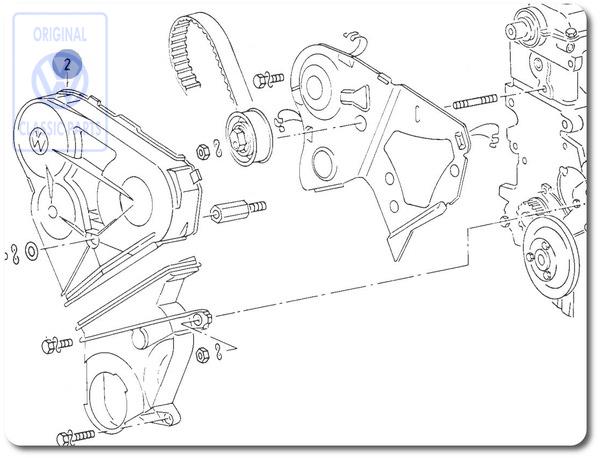 ORIGINAL
2
CLASSIC PARTS